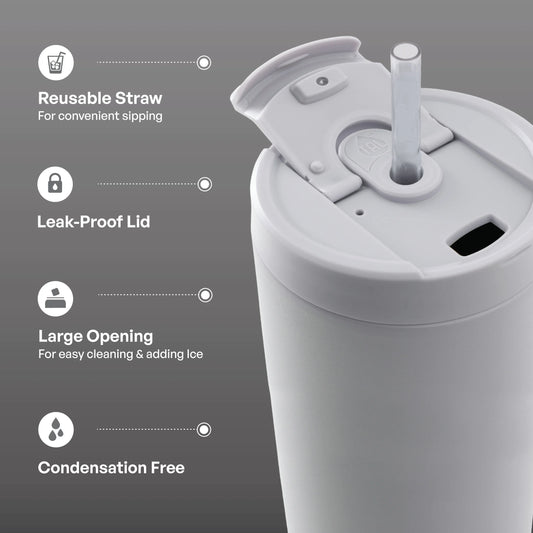 Reusable Straw
For convenient sipping

Leak-Proof Lid

Large Opening
For easy cleaning & adding Ice

Condensation Free